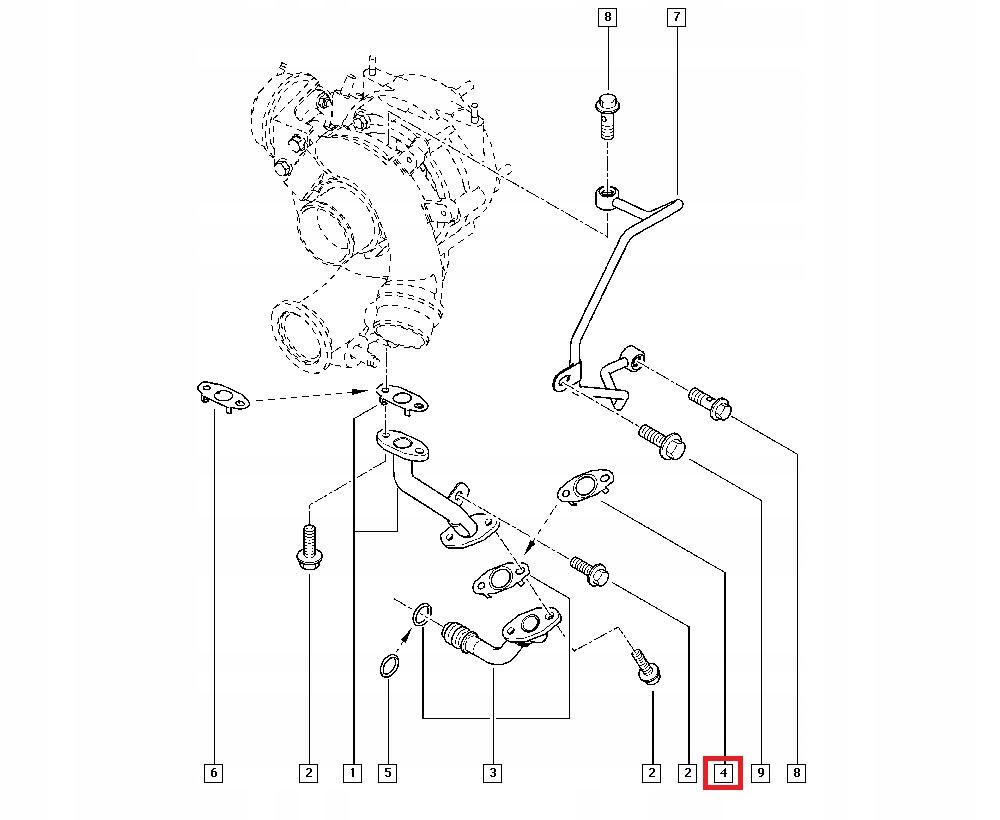 8
7
6
2
1
5
3
2
2
4
9
8