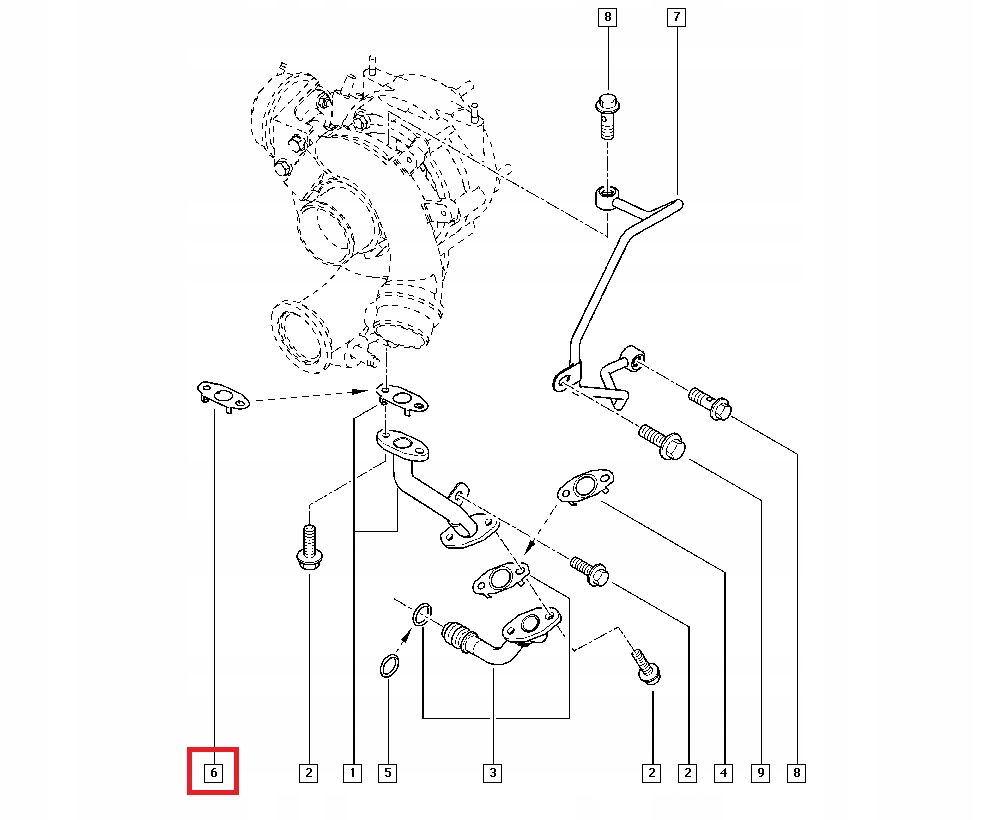 8
7
6
2
1
5
3
2
2
4
9
8