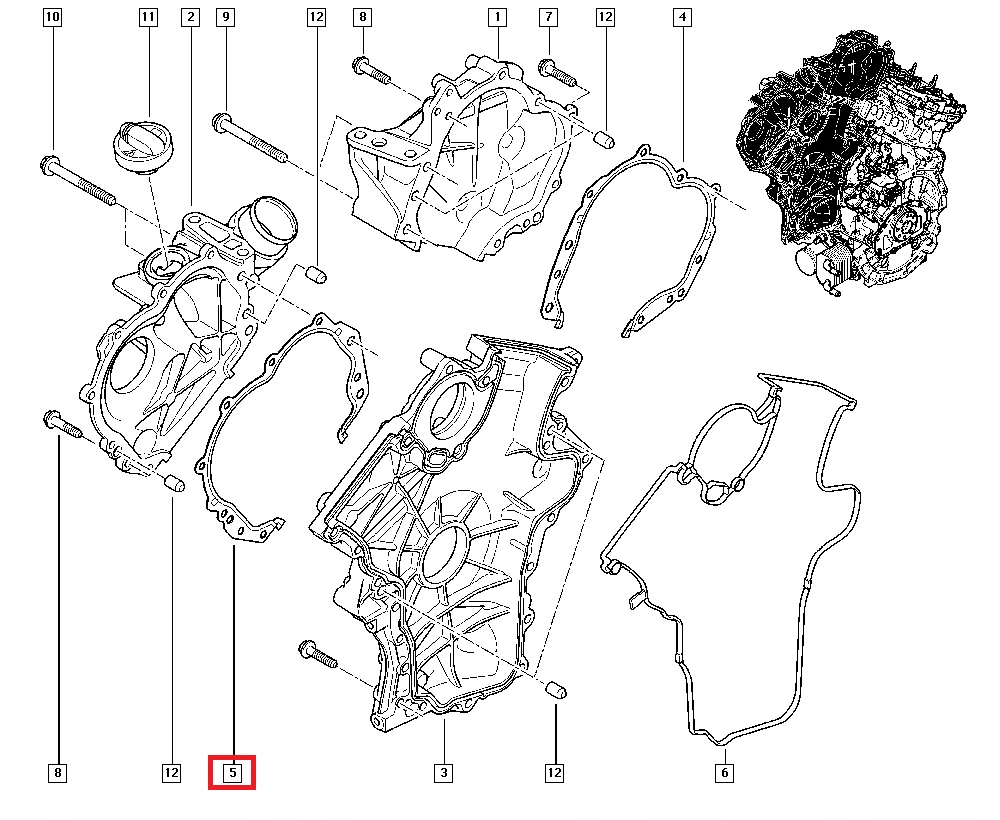 10
11
2
9
12
8
1
7
12
4
8
12
5
3
12
6