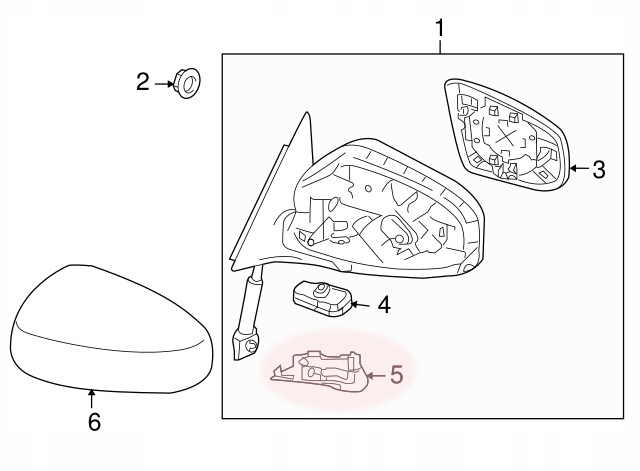 1
2
3
4
5
6