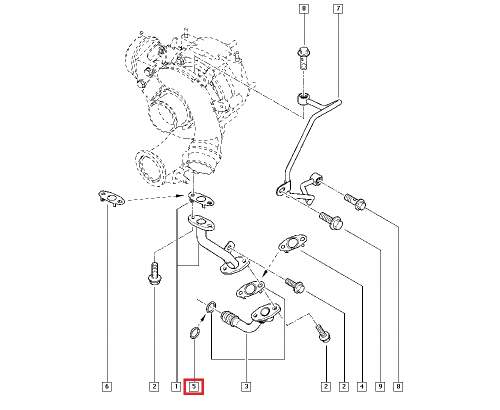 8
7
6
2
1
5
3
2
2
4
9
8